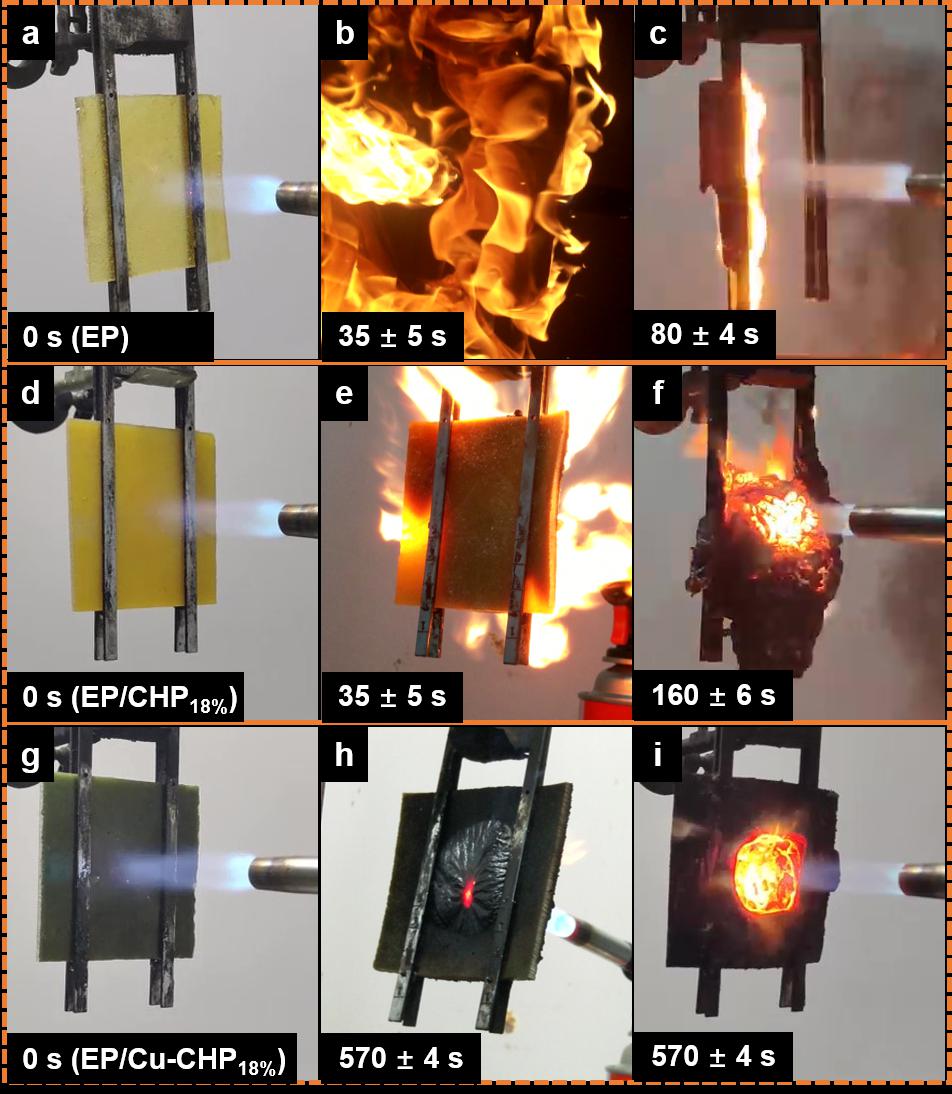 a
0 s (EP)
b
35 ± 5 s
c
80 ± 4 s
d
0 s (EP/CHP$_{18\%}$)
e
35 ± 5 s
f
160 ± 6 s
g
0 s (EP/Cu-CHP$_{18\%}$)
h
570 ± 4 s
i
570 ± 4 s